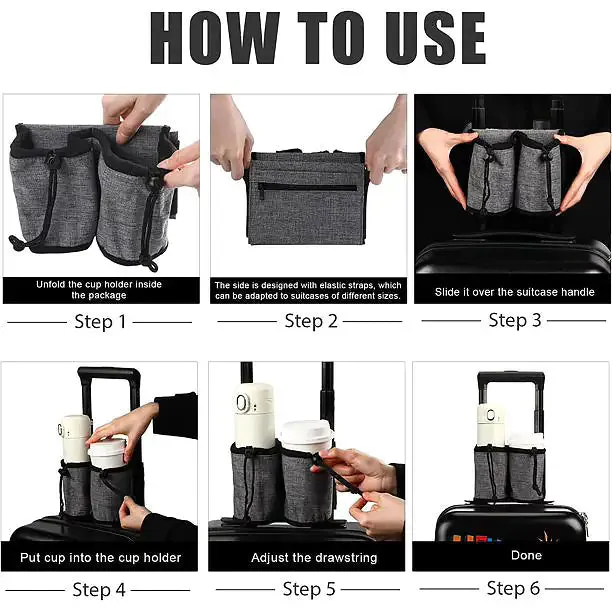 HOW TO USE

Unfold the cup holder inside the package

Step 1

The side is designed with elastic straps, which can be adapted to suitcases of different sizes.

Step 2

Slide it over the suitcase handle

Step 3

Put cup into the cup holder

Step 4

Adjust the drawstring

Step 5

Done

Step 6